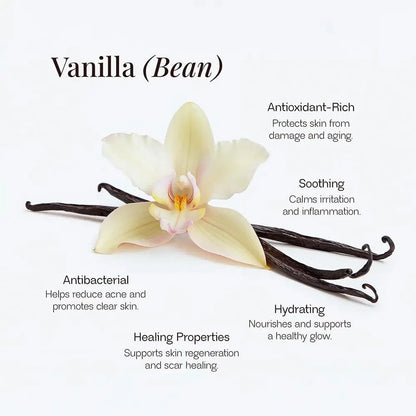 Vanilla (Bean)

Antioxidant-Rich
Protects skin from damage and aging.

Soothing
Calms irritation and inflammation.

Antibacterial
Helps reduce acne and promotes clear skin.

Hydrating
Nourishes and supports a healthy glow.

Healing Properties
Supports skin regeneration and scar healing.